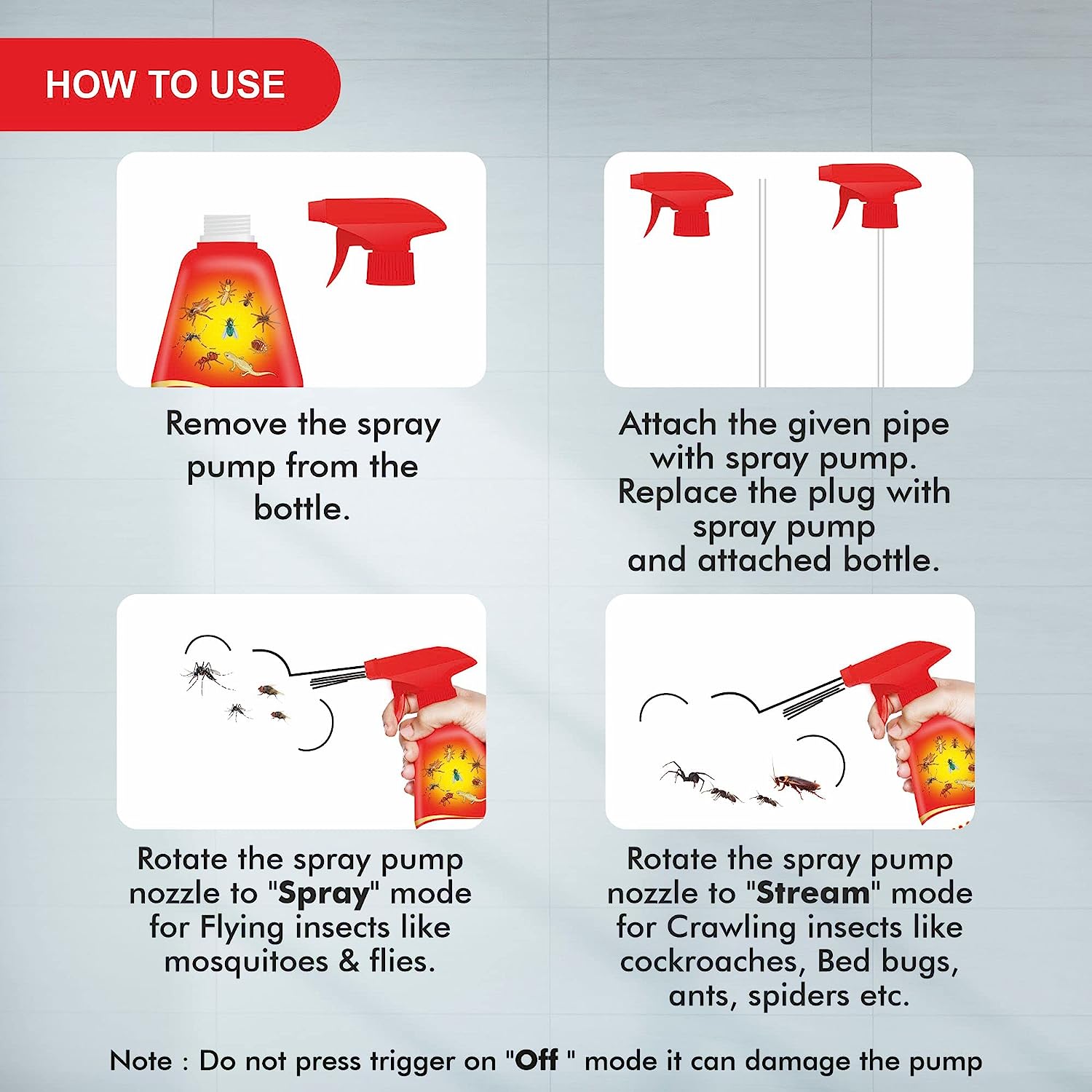 HOW TO USE

Remove the spray pump from the bottle.

Attach the given pipe with spray pump. Replace the plug with spray pump and attached bottle.

Rotate the spray pump nozzle to "Spray" mode for Flying insects like mosquitoes & flies.

Rotate the spray pump nozzle to "Stream" mode for Crawling insects like cockroaches, Bed bugs, ants, spiders etc.

Note : Do not press trigger on "Off " mode it can damage the pump