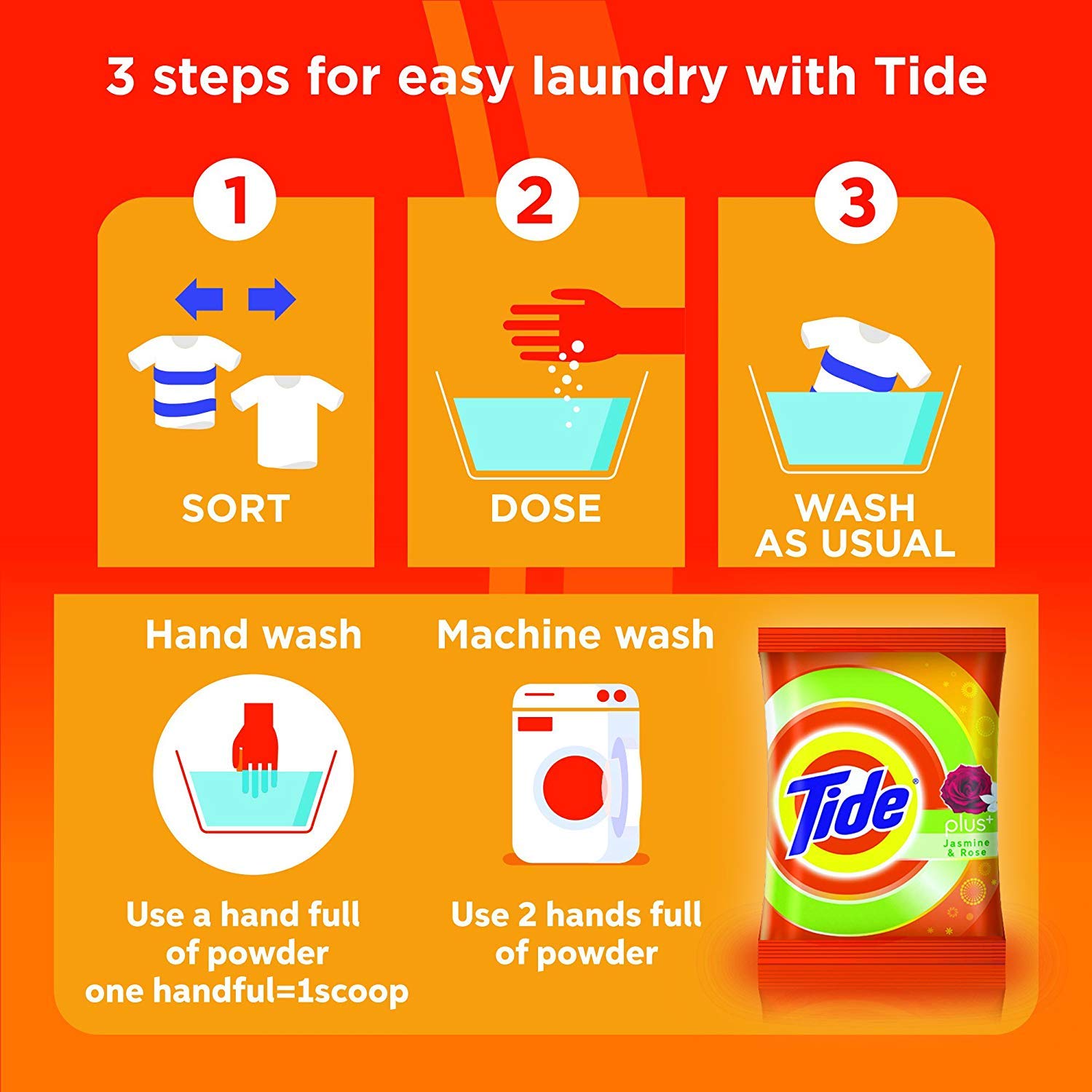 3 steps for easy laundry with Tide

1
SORT

2
DOSE

3
WASH AS USUAL

Hand wash

Use a hand full of powder one handful=1scoop

Machine wash

Use 2 hands full of powder

Tide
plus+
Jasmine & Rose